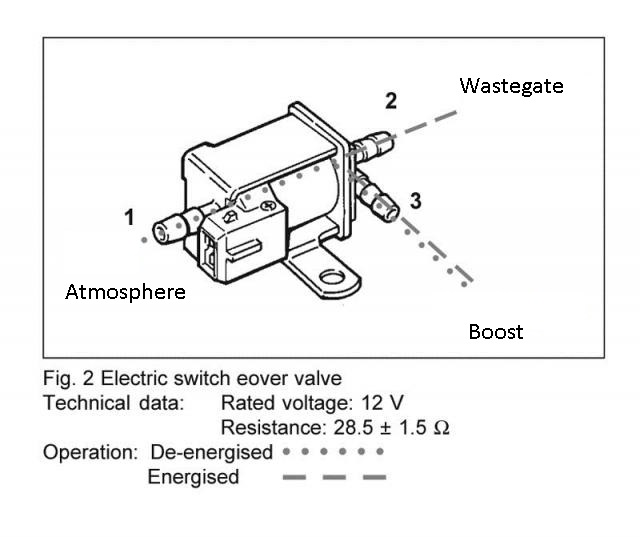 Wastegate
2
3
1
Atmosphere
Boost

Fig. 2 Electric switch eover valve
Technical data: Rated voltage: 12 V
Resistance: 28.5 ± 1.5 Ω
Operation: De-energised
Energised