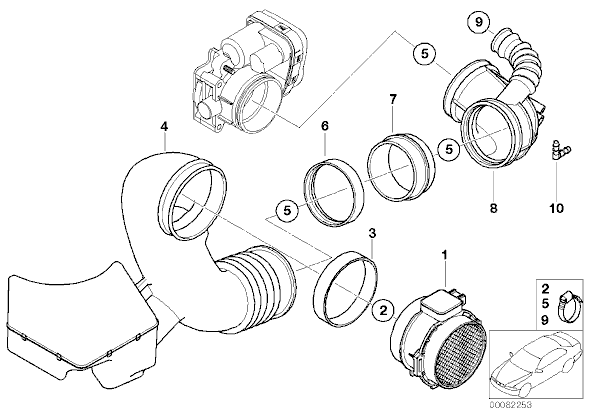 9
5
7
6
4
5
5
8
10
3
1
2
2
5
9
00082253