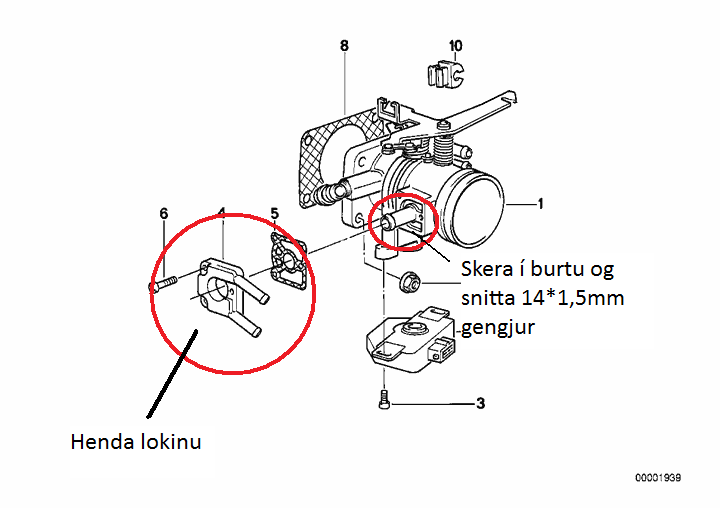 8

10

1

6

4

5

Skera í burtu og snitta 14*1,5mm gengjur

3

Henda lokinu

00001939